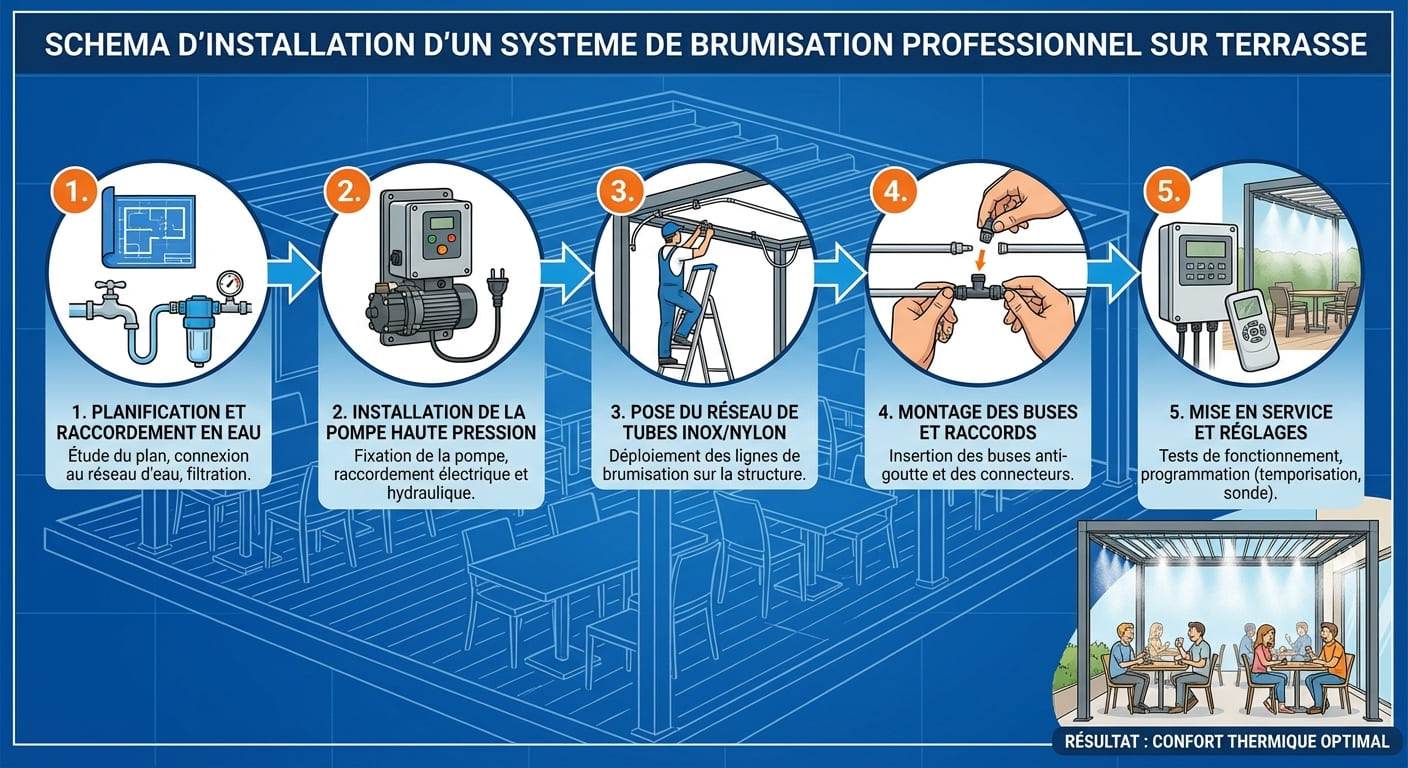 SCHEMA D'INSTALLATION D'UN SYSTEME DE BRUMISATION PROFESSIONNEL SUR TERRASSE

1.

1. PLANIFICATION ET RACCORDEMENT EN EAU
Étude du plan, connexion au réseau d'eau, filtration.

2.

2. INSTALLATION DE LA POMPE HAUTE PRESSION
Fixation de la pompe, raccordement électrique et hydraulique.

3.

3. POSE DU RÉSEAU DE TUBES INOX/NYLON
Déploiement des lignes de brumisation sur la structure.

4.

4. MONTAGE DES BUSES ET RACCORDS
Insertion des buses anti-goutte et des connecteurs.

5.

5. MISE EN SERVICE ET RÉGLAGES
Tests de fonctionnement, programmation (temporisation, sonde).

RÉSULTAT : CONFORT THERMIQUE OPTIMAL